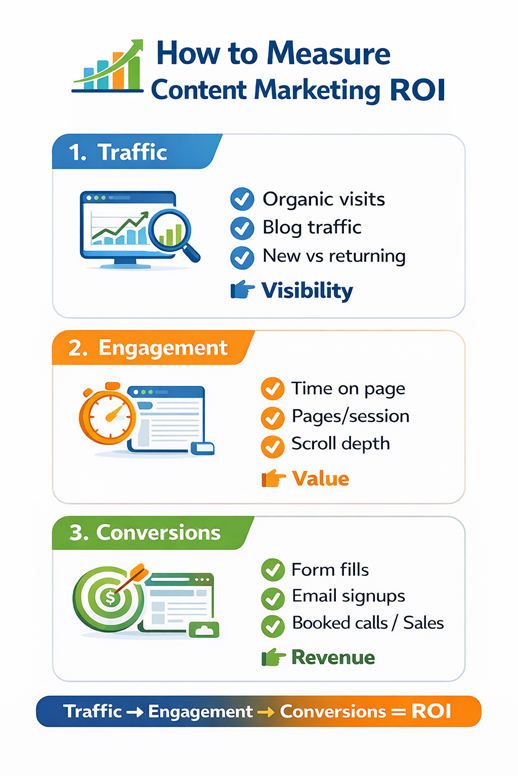 How to Measure Content Marketing ROI

1. Traffic

Organic visits
Blog traffic
New vs returning

Visibility

2. Engagement

Time on page
Pages/session
Scroll depth

Value

3. Conversions

Form fills
Email signups
Booked calls / Sales

Revenue

Traffic → Engagement → Conversions = ROI