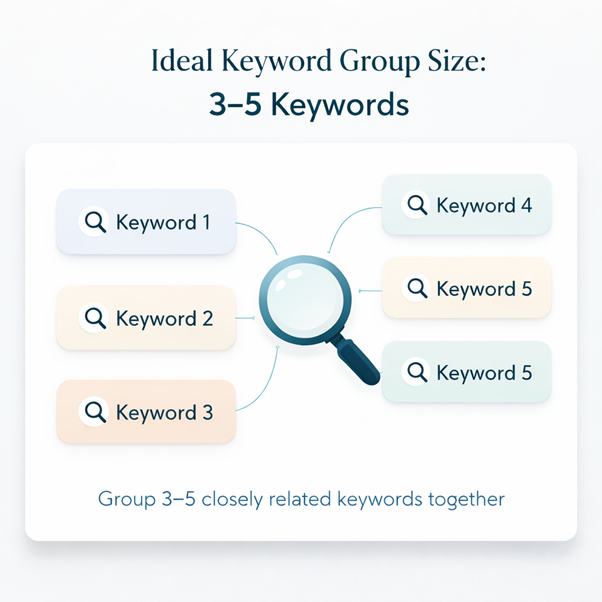 Ideal Keyword Group Size:
3–5 Keywords

Keyword 1
Keyword 2
Keyword 3

Keyword 4
Keyword 5
Keyword 5

Group 3–5 closely related keywords together