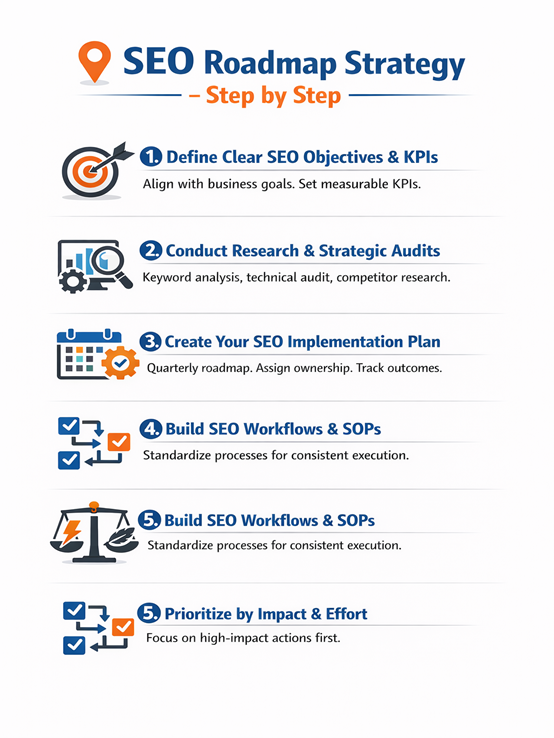 SEO Roadmap Strategy

– Step by Step

1. Define Clear SEO Objectives & KPIs

Align with business goals. Set measurable KPIs.

2. Conduct Research & Strategic Audits

Keyword analysis, technical audit, competitor research.

3. Create Your SEO Implementation Plan

Quarterly roadmap. Assign ownership. Track outcomes.

4. Build SEO Workflows & SOPs

Standardize processes for consistent execution.

5. Build SEO Workflows & SOPs

Standardize processes for consistent execution.

5. Prioritize by Impact & Effort

Focus on high-impact actions first.